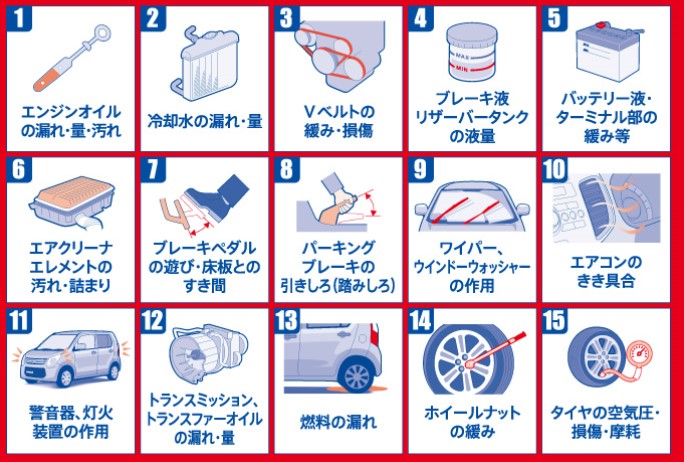 1
エンジンオイルの漏れ・量・汚れ

2
冷却水の漏れ・量

3
Vベルトの緩み・損傷

4
MAX
MIN
ブレーキ液リザーバータンクの液量

5
バッテリー液・ターミナル部の緩み等

6
エアクリーナエレメントの汚れ・詰まり

7
ブレーキペダルの遊び・床板とのすき間

8
パーキングブレーキの引きしろ(踏みしろ)

9
ワイパー、ウインドーウォッシャーの作用

10
エアコンのきき具合

11
警音器、灯火装置の作用

12
トランスミッション、トランスファーオイルの漏れ・量

13
燃料の漏れ

14
ホイールナットの緩み

15
タイヤの空気圧・損傷・摩耗